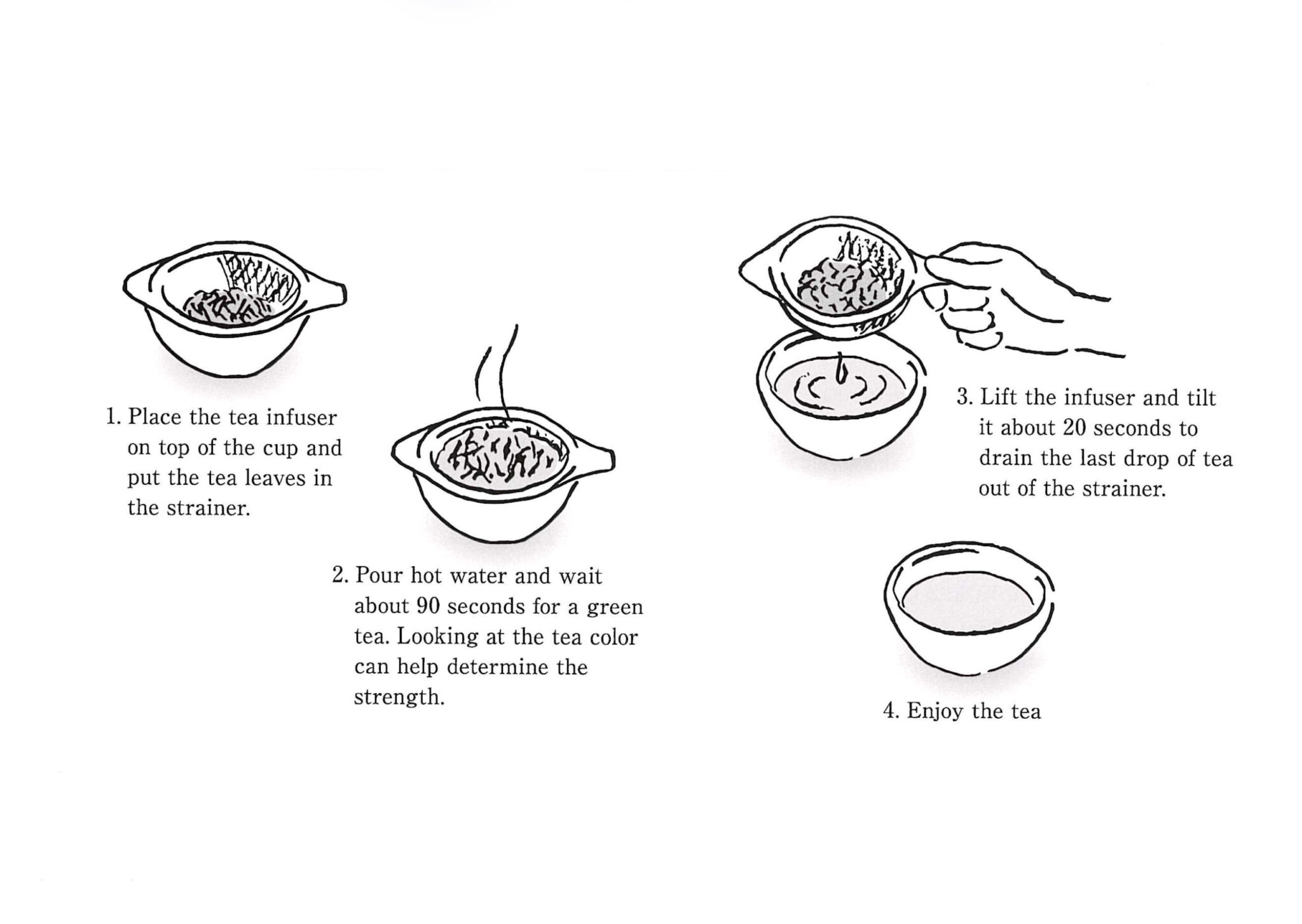 1. Place the tea infuser on top of the cup and put the tea leaves in the strainer.

2. Pour hot water and wait about 90 seconds for a green tea. Looking at the tea color can help determine the strength.

3. Lift the infuser and tilt it about 20 seconds to drain the last drop of tea out of the strainer.

4. Enjoy the tea